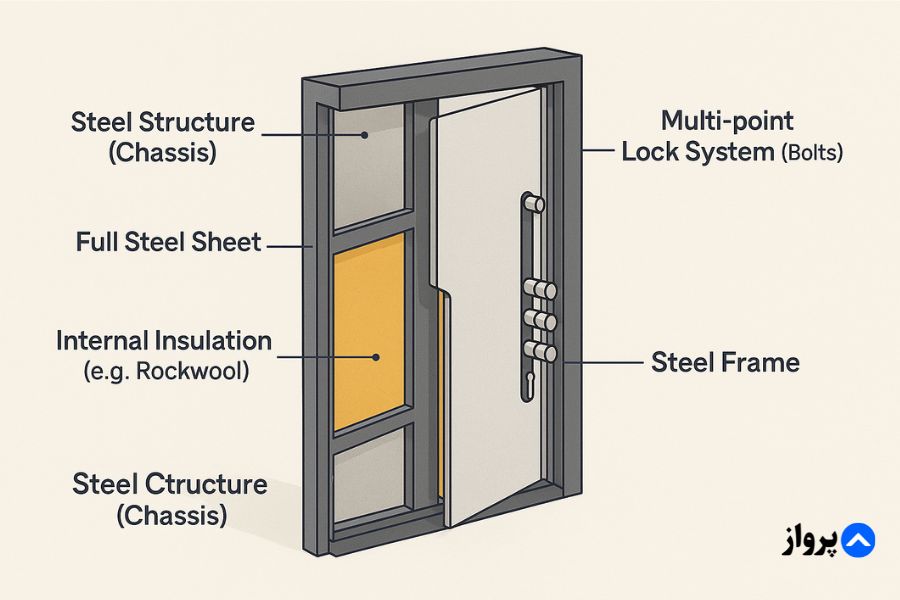 Steel Structure (Chassis)

Full Steel Sheet

Internal Insulation (e.g. Rockwool)

Steel Ctructure (Chassis)

Multi-point Lock System (Bolts)

Steel Frame

پرواز