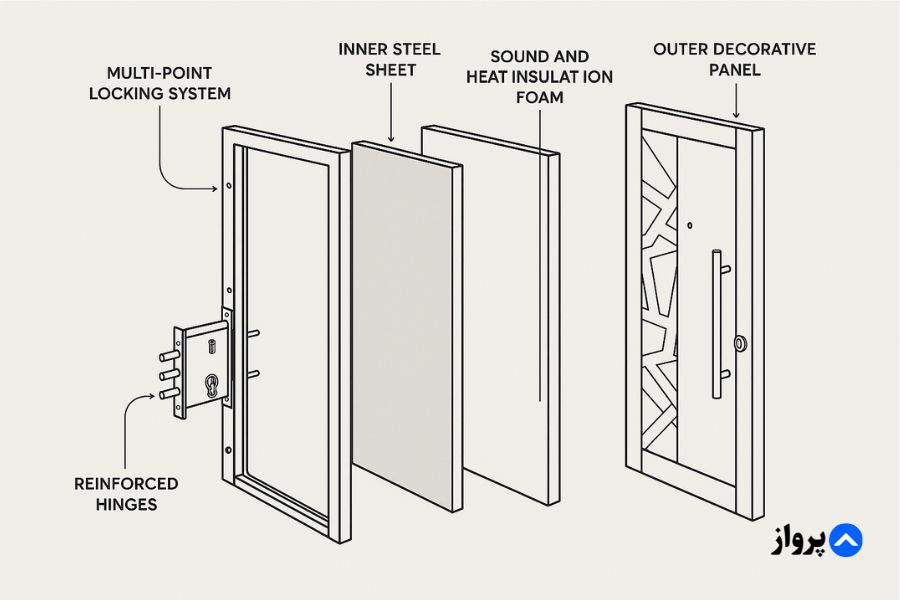 MULTI-POINT LOCKING SYSTEM

INNER STEEL SHEET

SOUND AND HEAT INSULAT ION FOAM

OUTER DECORATIVE PANEL

REINFORCED HINGES

پرواز