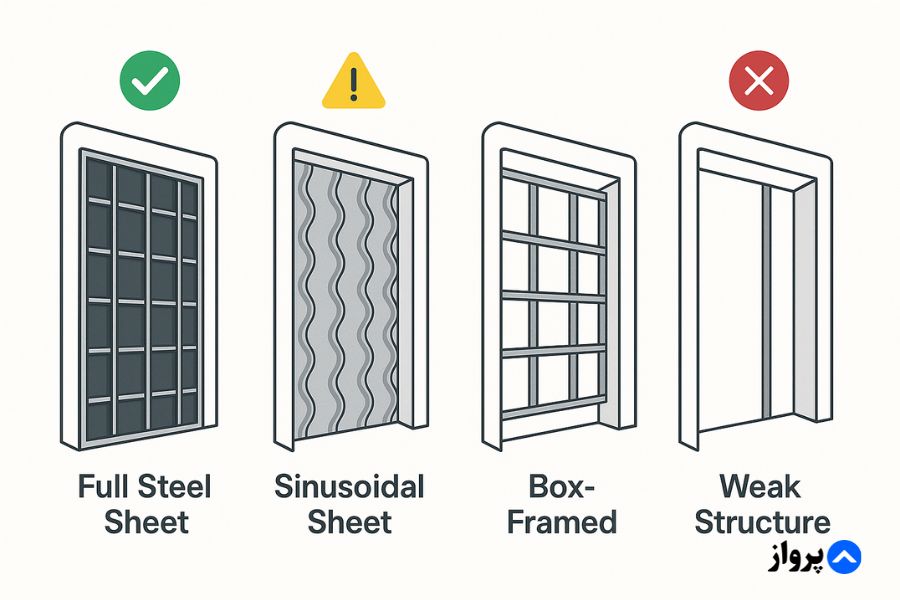 Full Steel Sheet

Sinusoidal Sheet

Box-Framed

Weak Structure

پرواز